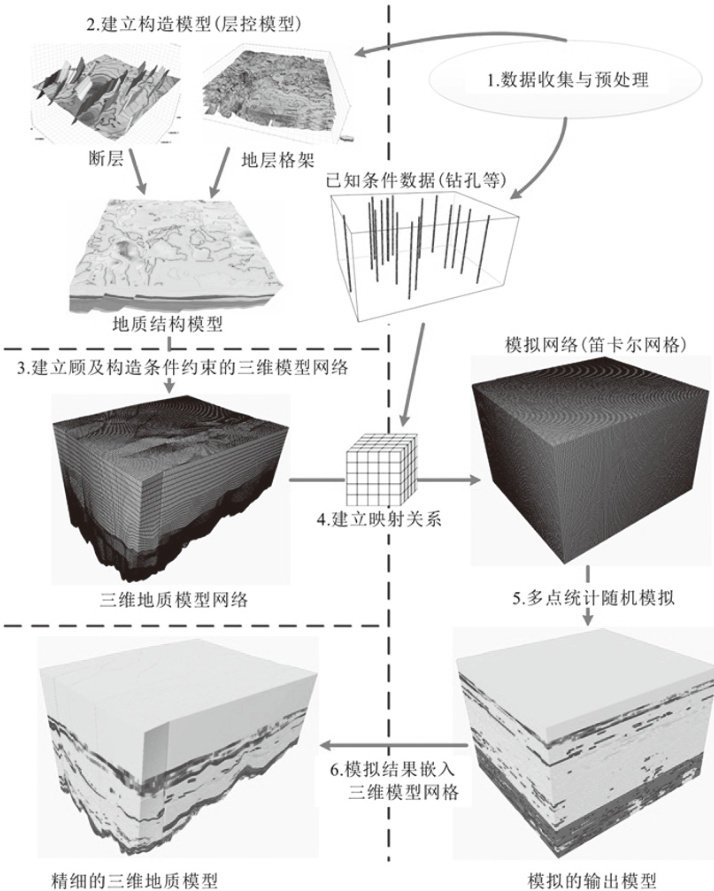 2.建立构造模型(层控模型)

1.数据收集与预处理

断层

地层格架

已知条件数据(钻孔等)

地质结构模型

3.建立顾及构造条件约束的三维模型网络

模拟网络(笛卡尔网格)

4.建立映射关系

三维地质模型网络

5.多点统计随机模拟

6.模拟结果嵌入三维模型网格

精细的三维地质模型

模拟的输出模型