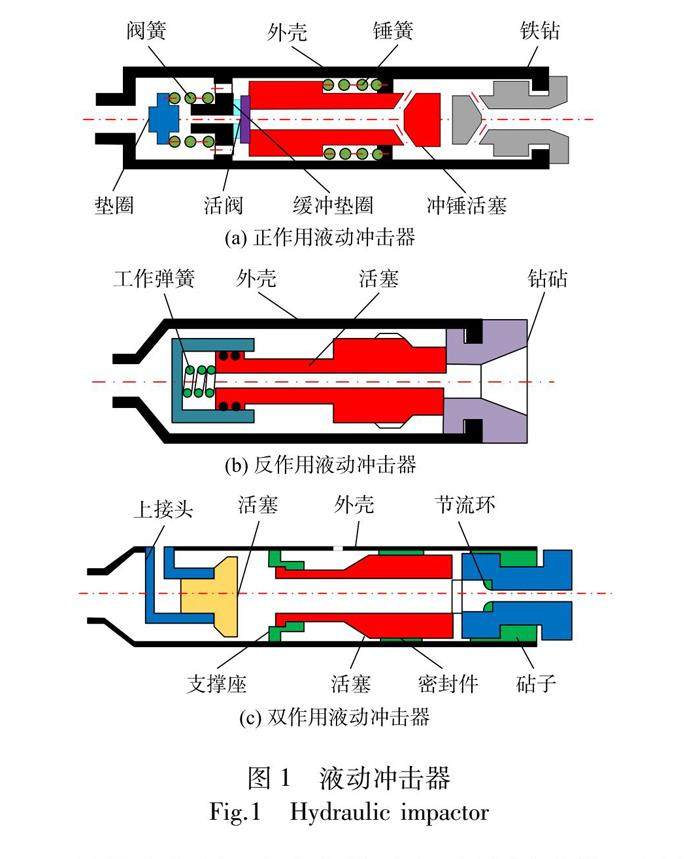 阀簧
外壳
锤簧
铁钻
垫圈
活阀
缓冲垫圈
冲锤活塞
(a) 正作用液动冲击器

工作弹簧
外壳
活塞
钻砧
(b) 反作用液动冲击器

上接头
活塞
外壳
节流环
支撑座
活塞
密封件
砧子
(c) 双作用液动冲击器

图 1 液动冲击器
Fig.1 Hydraulic impactor