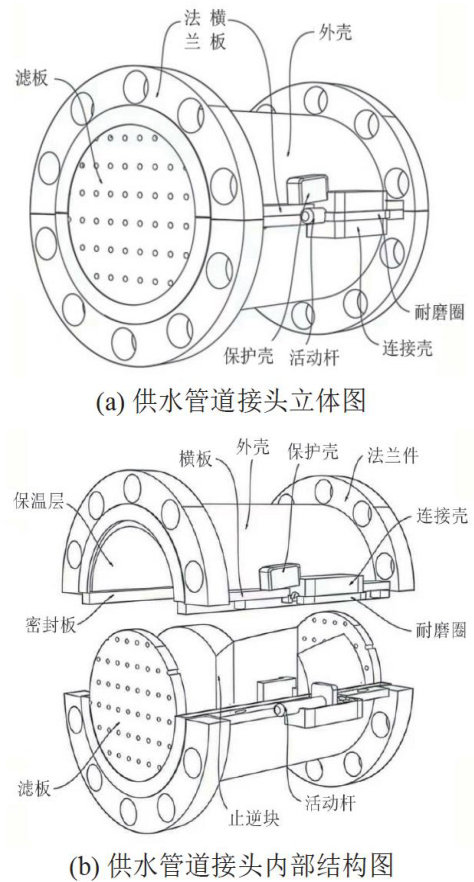 法兰
横板
外壳
滤板
耐磨圈
保护壳
活动杆
连接壳
(a) 供水管道接头立体图

横板
外壳
保护壳
法兰件
保温层
连接壳
密封板
耐磨圈
滤板
止逆块
活动杆
(b) 供水管道接头内部结构图