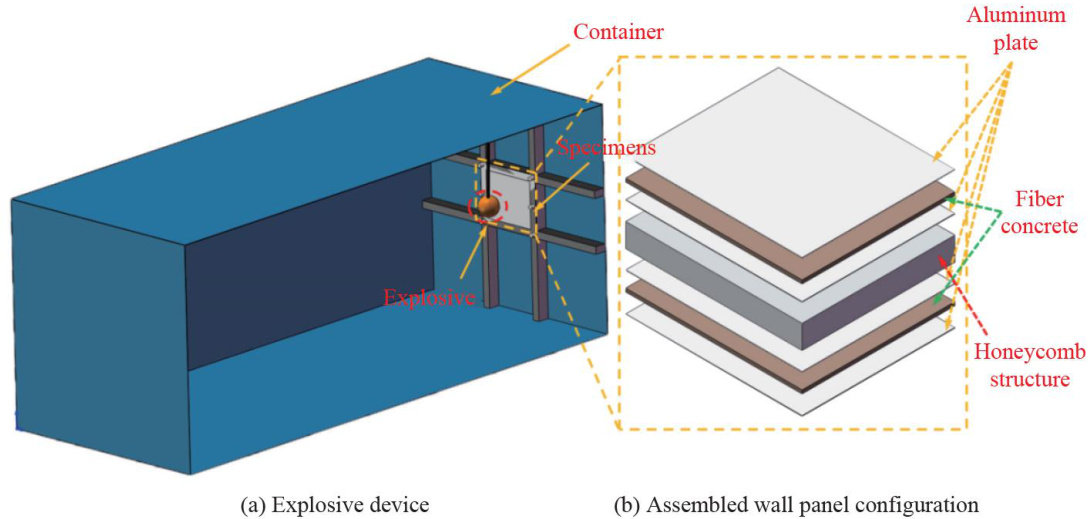 Container

Specimens

Explosive

Aluminum plate

Fiber concrete

Honeycomb structure

(a) Explosive device

(b) Assembled wall panel configuration