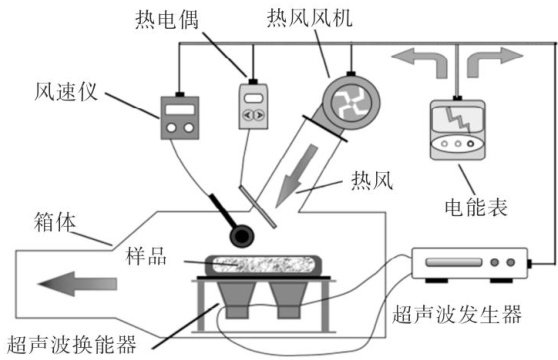 热电偶
热风风机
风速仪
热风
电能表
箱体
样品
超声波发生器
超声波换能器