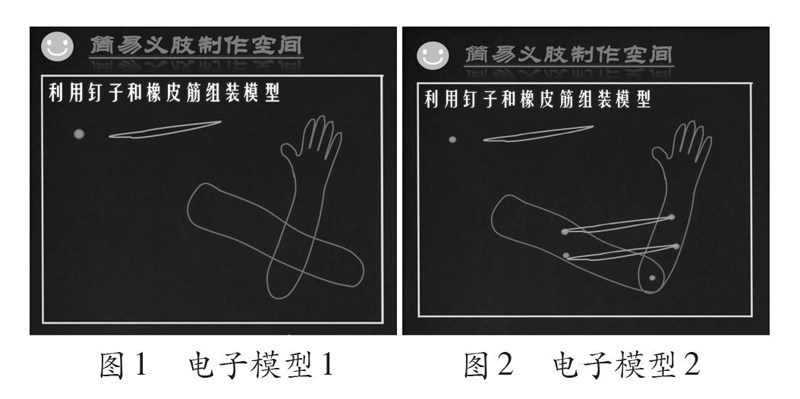 简易义肢制作空间

利用钉子和橡皮筋组装模型

图1　电子模型1

简易义肢制作空间

利用钉子和橡皮筋组装模型

图2　电子模型2