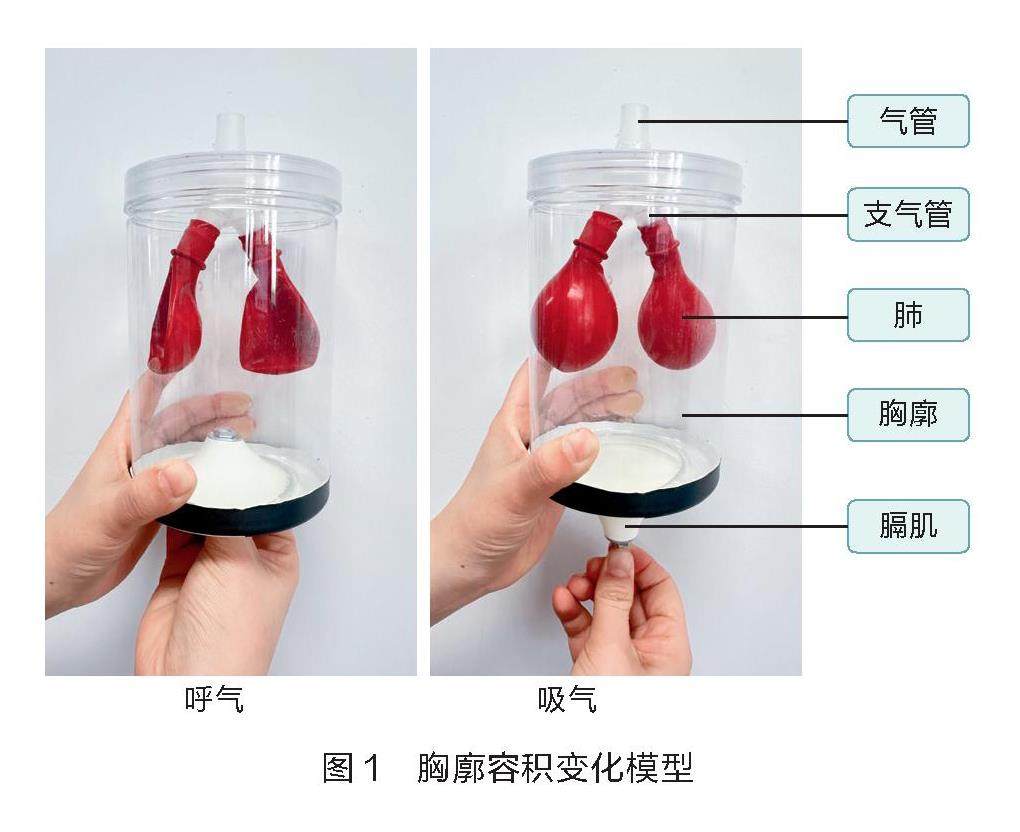 气管

支气管

肺

胸廓

膈肌

呼气

吸气

图1 胸廓容积变化模型