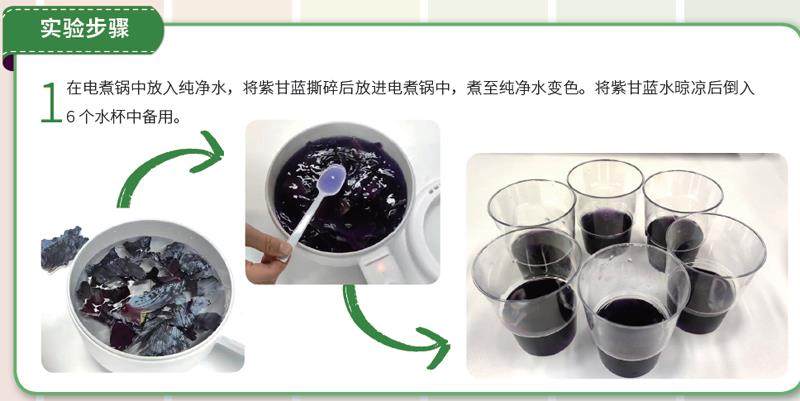 实验步骤

1 在电煮锅中放入纯净水，将紫甘蓝撕碎后放进电煮锅中，煮至纯净水变色。将紫甘蓝水晾凉后倒入6个水杯中备用。