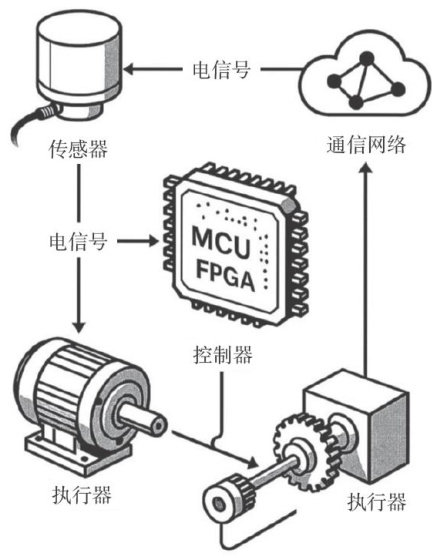 电信号

传感器

通信网络

电信号

MCU
FPGA

控制器

执行器

执行器