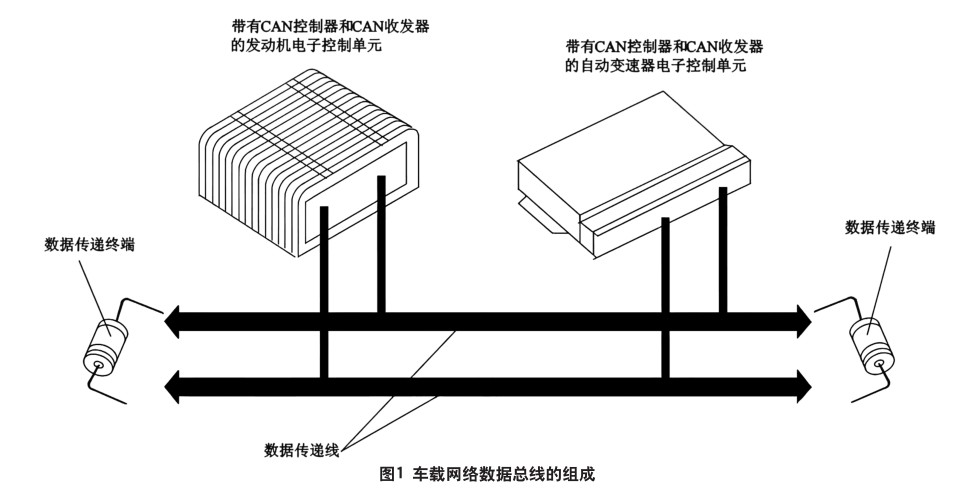 带有CAN控制器和CAN收发器的发动机电子控制单元

带有CAN控制器和CAN收发器的自动变速器电子控制单元

数据传递终端

数据传递终端

数据传递线

图1 车载网络数据总线的组成