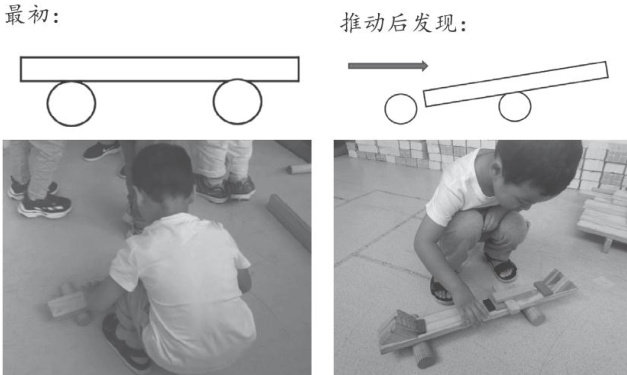 最初：

推动后发现：