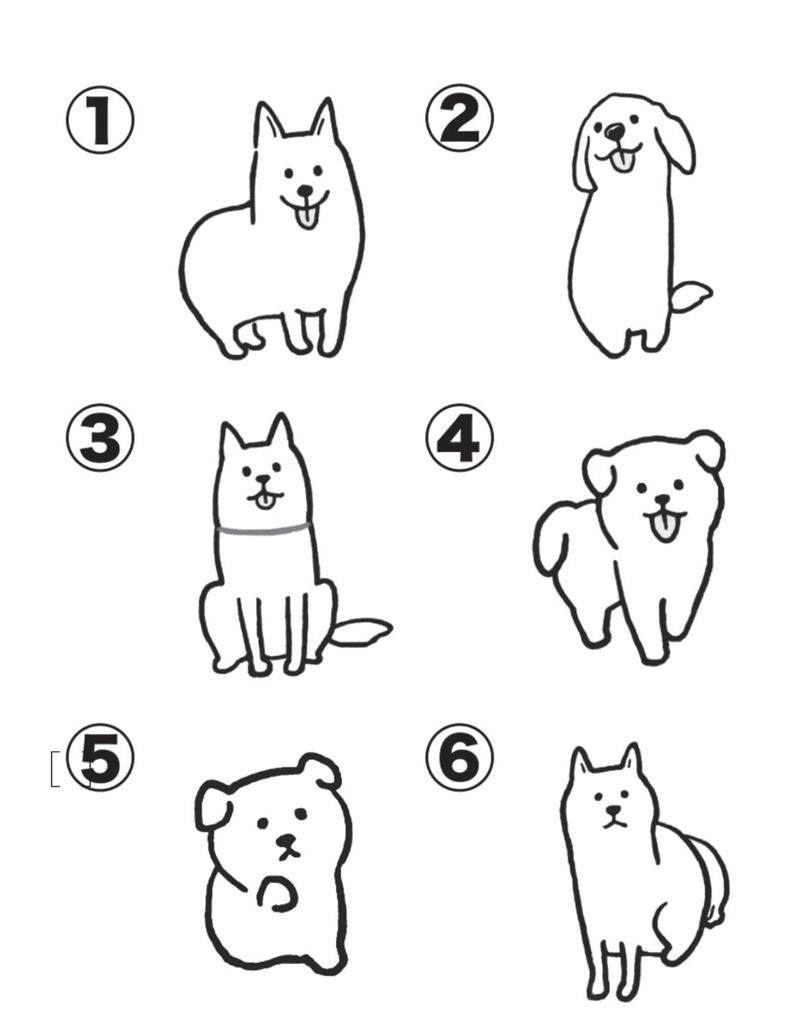 ①
②
③
④
⑤
⑥