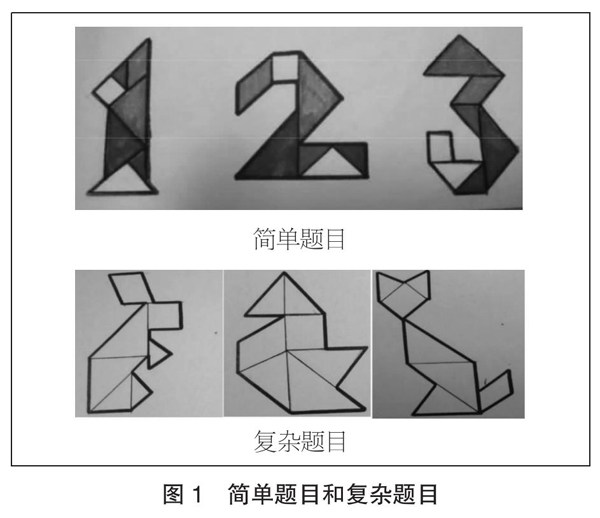 简单题目

复杂题目

图 1　简单题目和复杂题目