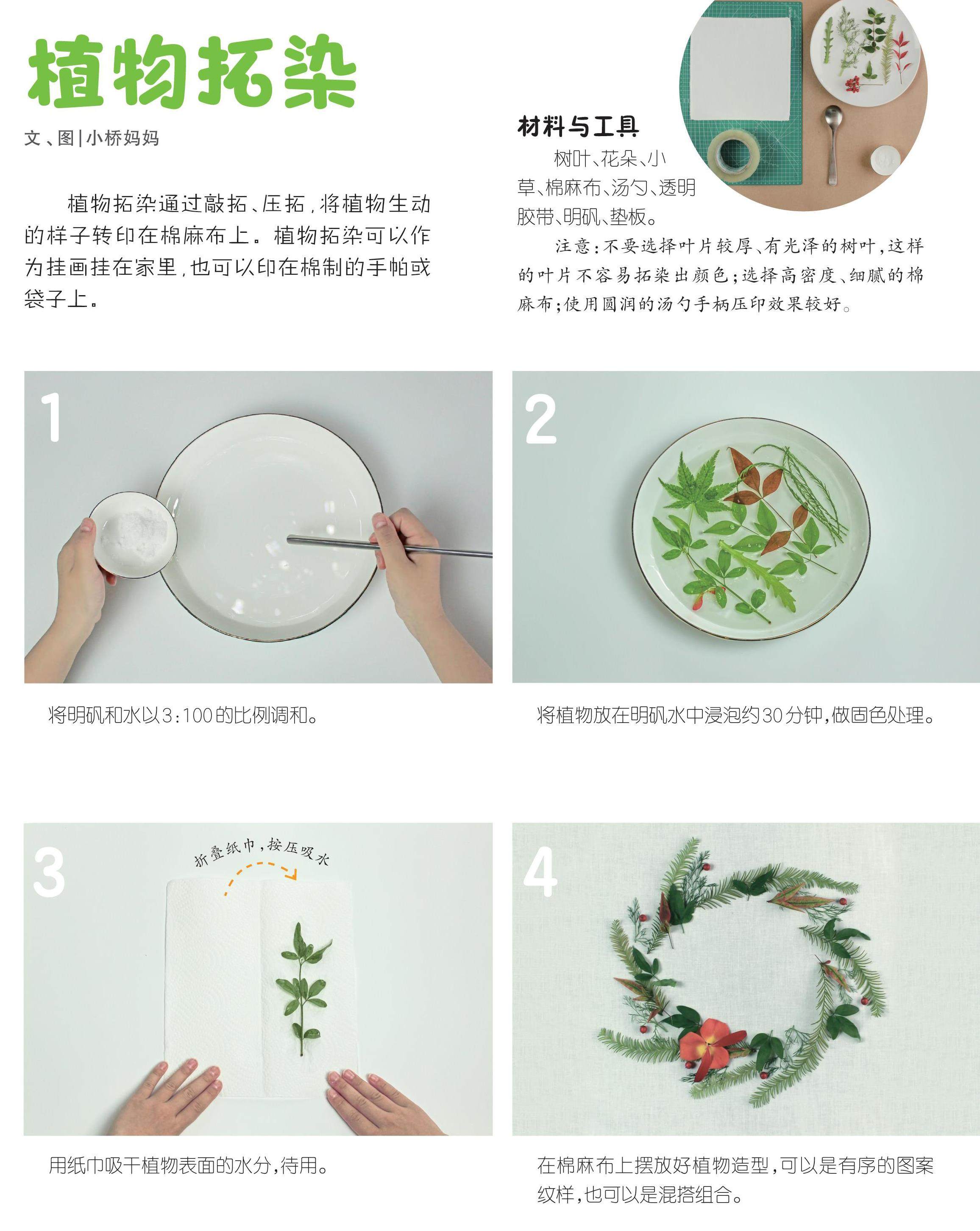 植物拓染

文、图|小桥妈妈

植物拓染通过敲拓、压拓，将植物生动的样子转印在棉麻布上。植物拓染可以作为挂画挂在家里，也可以印在棉制的手帕或袋子上。

材料与工具

树叶、花朵、小草、棉麻布、汤勺、透明胶带、明矾、垫板。

注意：不要选择叶片较厚、有光泽的树叶，这样的叶片不容易拓染出颜色；选择高密度、细腻的棉麻布；使用圆润的汤勺手柄压印效果较好。

1

将明矾和水以3:100的比例调和。

2

将植物放在明矾水中浸泡约30分钟，做固色处理。

3

折叠纸巾，按压吸水

用纸巾吸干植物表面的水分，待用。

4

在棉麻布上摆放好植物造型，可以是有序的图案纹样，也可以是混搭组合。