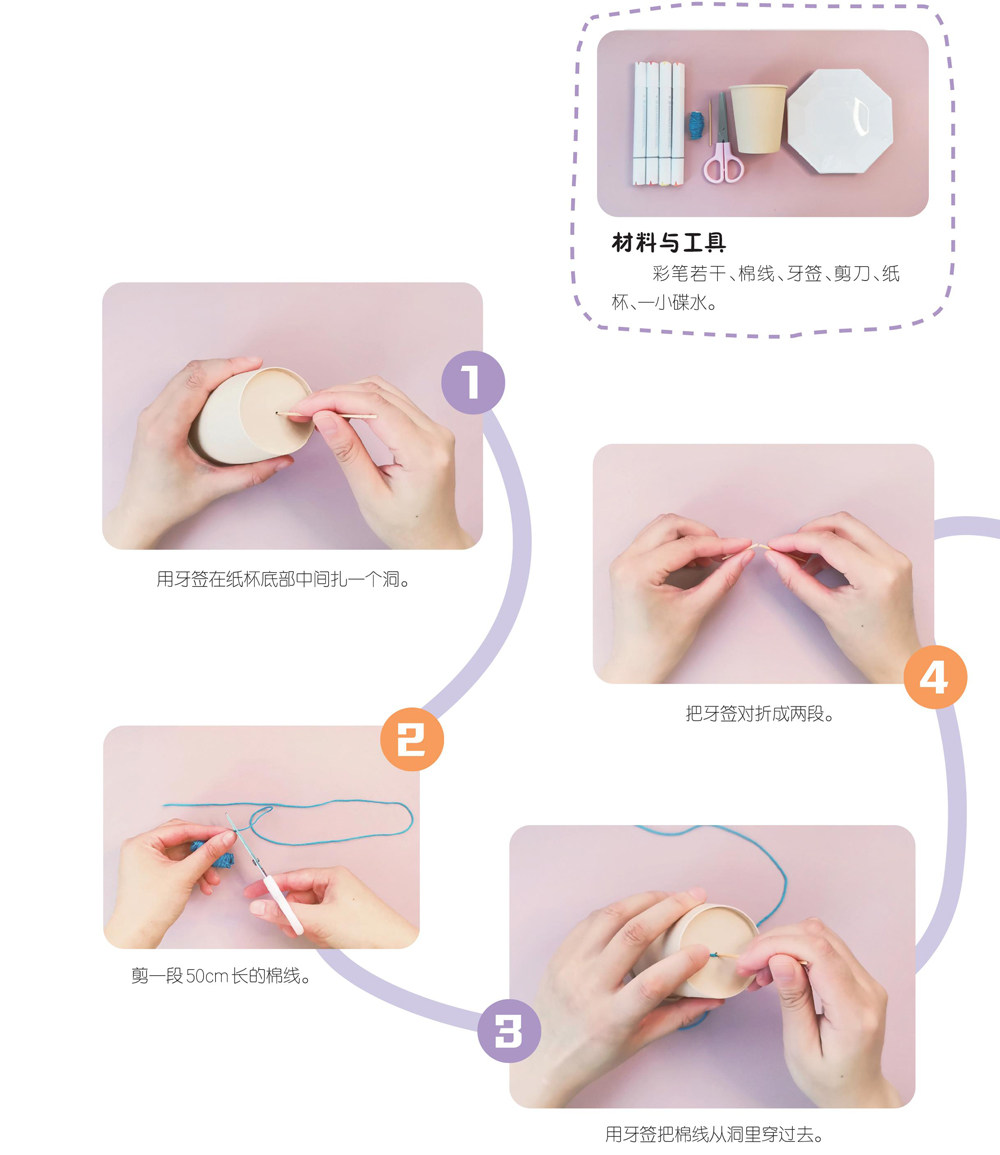 材料与工具

彩笔若干、棉线、牙签、剪刀、纸杯、一小碟水。

1

用牙签在纸杯底部中间扎一个洞。

2

剪一段 50cm 长的棉线。

3

用牙签把棉线从洞里穿过去。

4

把牙签对折成两段。