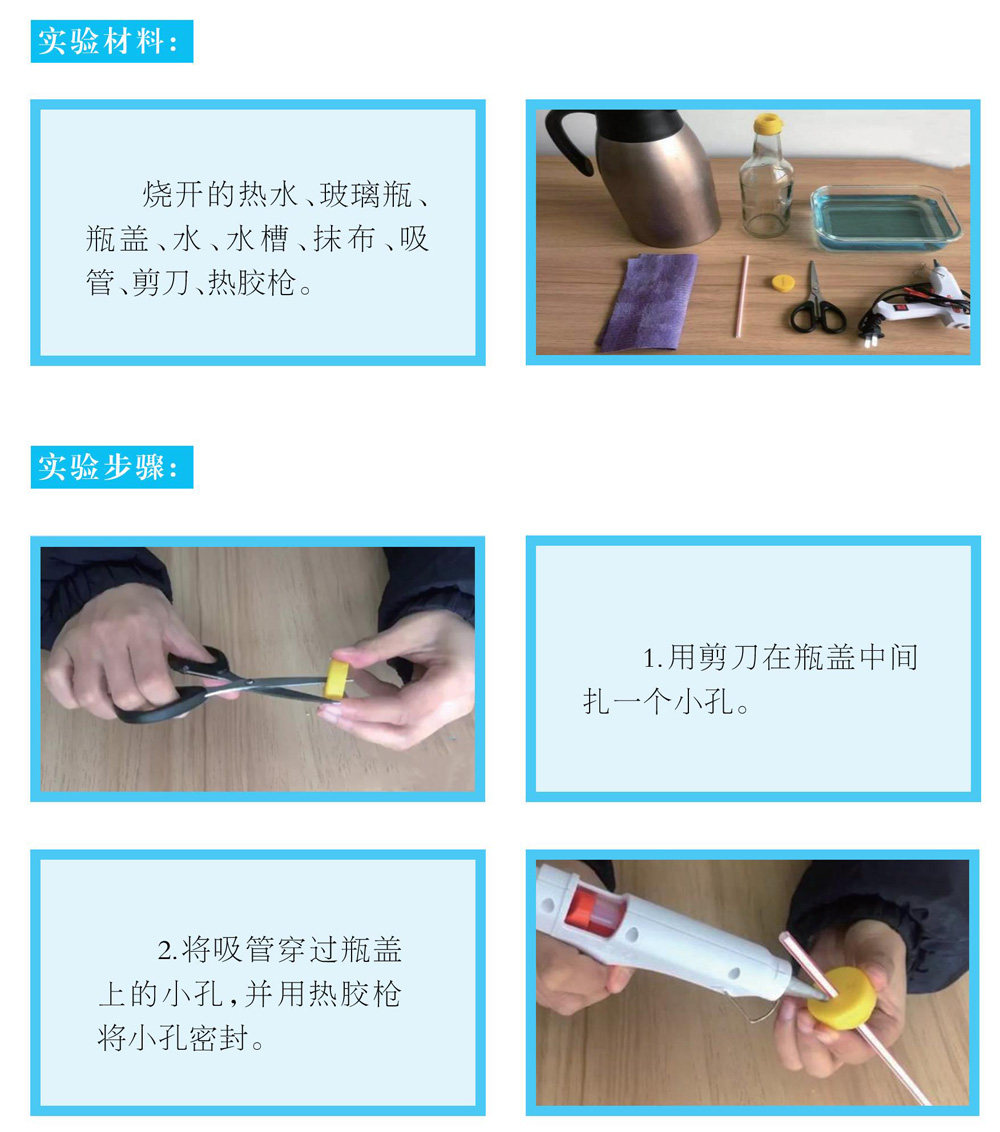 实验材料：

烧开的热水、玻璃瓶、瓶盖、水、水槽、抹布、吸管、剪刀、热胶枪。

实验步骤：

1.用剪刀在瓶盖中间扎一个小孔。

2.将吸管穿过瓶盖上的小孔，并用热胶枪将小孔密封。