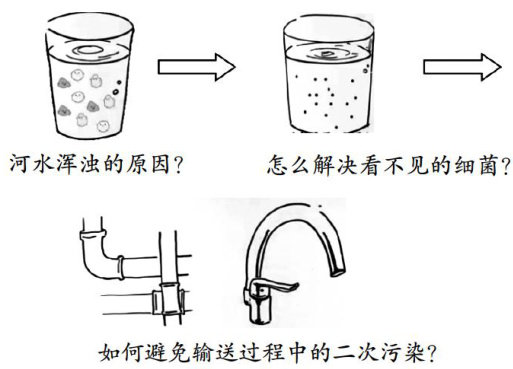 河水浑浊的原因？

怎么解决看不见的细菌？

如何避免输送过程中的二次污染？