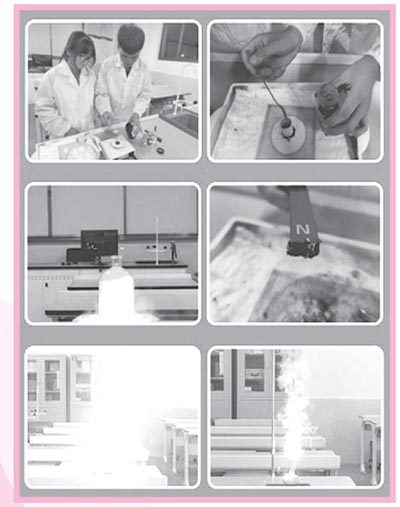 N