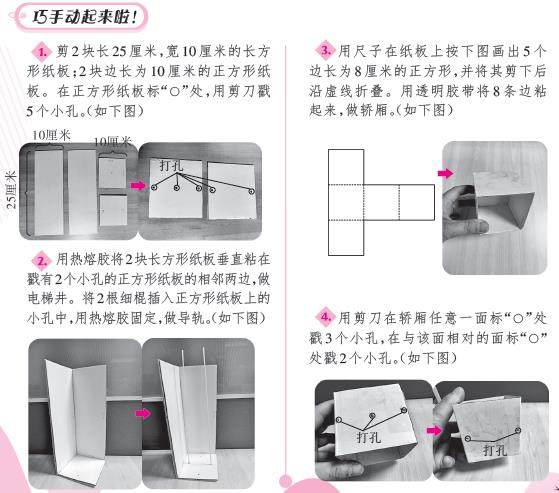 巧手动起来啦！

1. 剪2块长25厘米，宽10厘米的长方形纸板；2块边长为10厘米的正方形纸板。在正方形纸板标“○”处，用剪刀戳5个小孔。(如下图)

10厘米

10厘米

25厘米

打孔

2. 用热熔胶将2块长方形纸板垂直粘在戳有2个小孔的正方形纸板的相邻两边，做电梯井。将2根细棍插入正方形纸板上的小孔中，用热熔胶固定，做导轨。(如下图)

3. 用尺子在纸板上按下图画出5个边长为8厘米的正方形，并将其剪下后沿虚线折叠。用透明胶带将8条边粘起来，做轿厢。(如下图)

4. 用剪刀在轿厢任意一面标“○”处戳3个小孔，在与该面相对的面标“○”处戳2个小孔。(如下图)

打孔

打孔