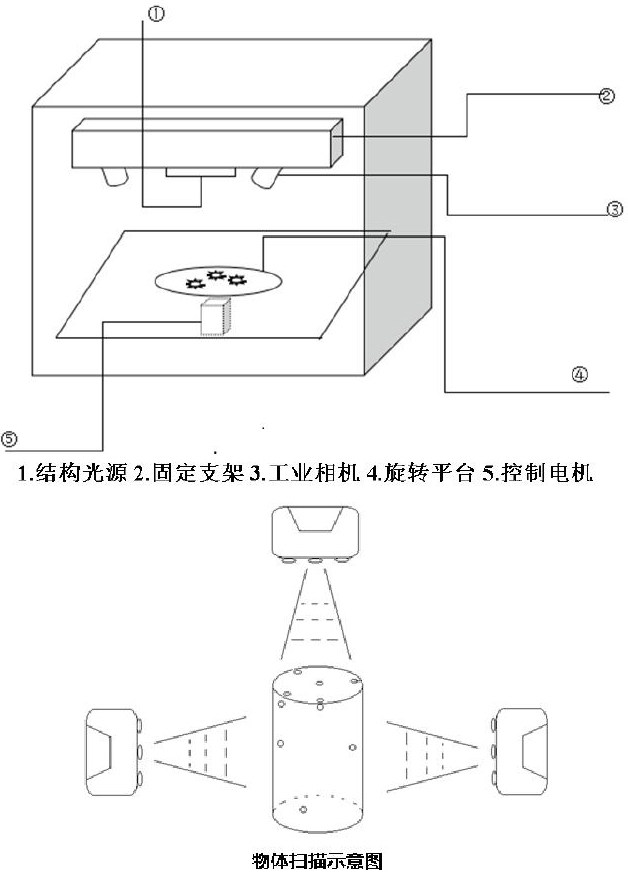 ①

②

③

④

⑤

1.结构光源 2.固定支架 3.工业相机 4.旋转平台 5.控制电机

物体扫描示意图