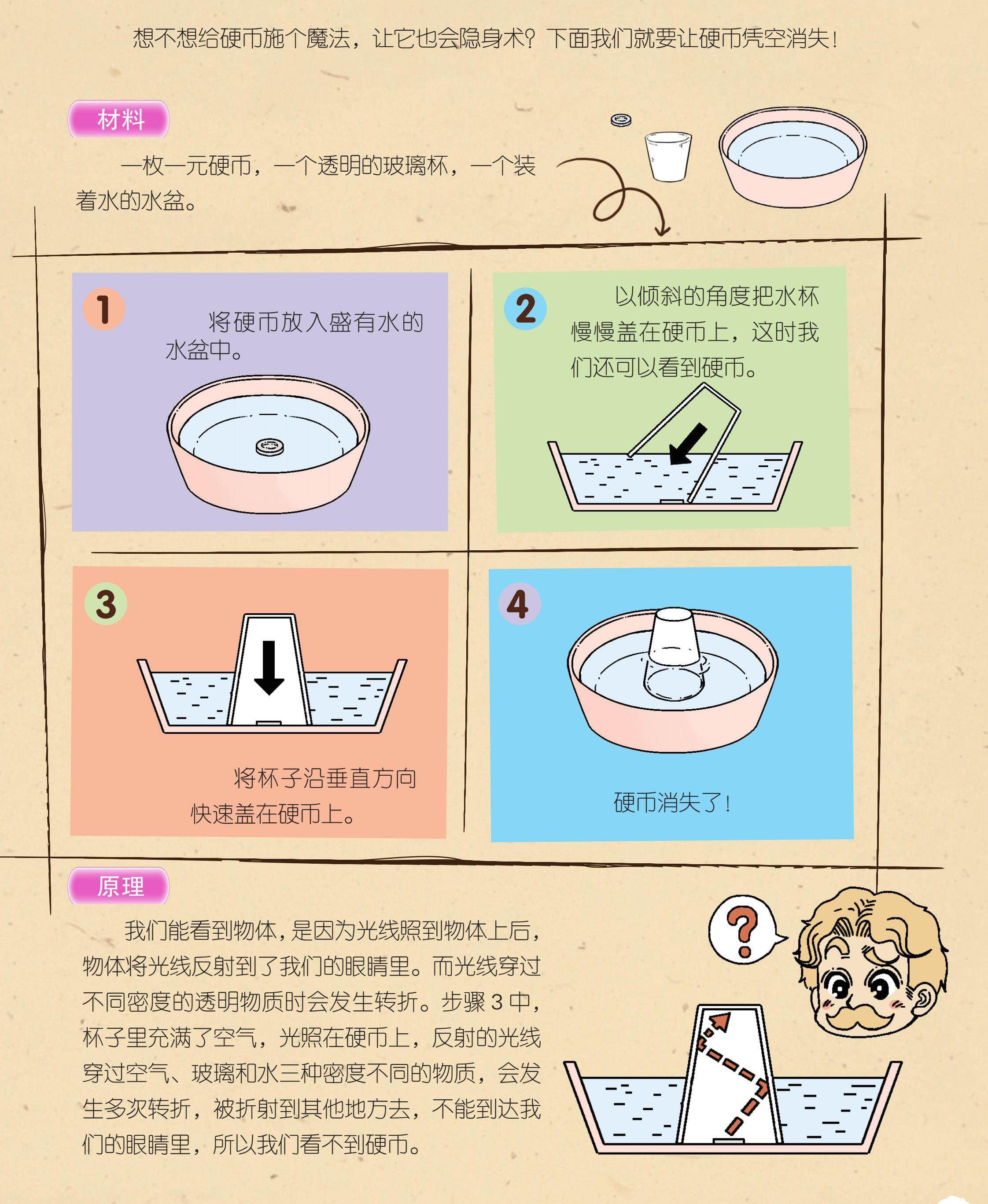 想不想给硬币施个魔法，让它也会隐身术？下面我们就要让硬币凭空消失！

材料

一枚一元硬币，一个透明的玻璃杯，一个装着水的水盆。

1 将硬币放入盛有水的水盆中。

2 以倾斜的角度把水杯慢慢盖在硬币上，这时我们还可以看到硬币。

3 将杯子沿垂直方向快速盖在硬币上。

4 硬币消失了！

原理

我们能看到物体，是因为光线照到物体上后，物体将光线反射到了我们的眼睛里。而光线穿过不同密度的透明物质时会发生转折。步骤 3 中，杯子里充满了空气，光照在硬币上，反射的光线穿过空气、玻璃和水三种密度不同的物质，会发生多次转折，被折射到其他地方去，不能到达我们的眼睛里，所以我们看不到硬币。

?