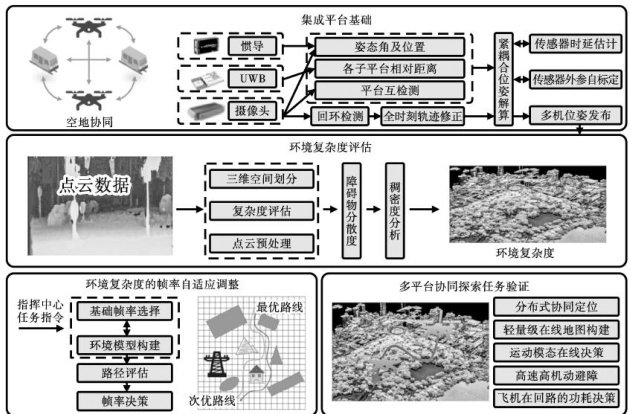 集成平台基础

空地协同

惯导

UWB

摄像头

姿态角及位置

各子平台相对距离

平台互检测

回环检测

全时刻轨迹修正

紧耦合位姿解算

传感器时延估计

传感器外参自标定

多机位姿发布

环境复杂度评估

点云数据

三维空间划分

复杂度评估

点云预处理

障碍物分散度

稠密度分析

环境复杂度

环境复杂度的帧率自适应调整

指挥中心任务指令

基础帧率选择

环境模型构建

路径评估

帧率决策

最优路线

次优路线

多平台协同探索任务验证

分布式协同定位

轻量级在线地图构建

运动模态在线决策

高速高机动避障

飞机在回路的功耗决策