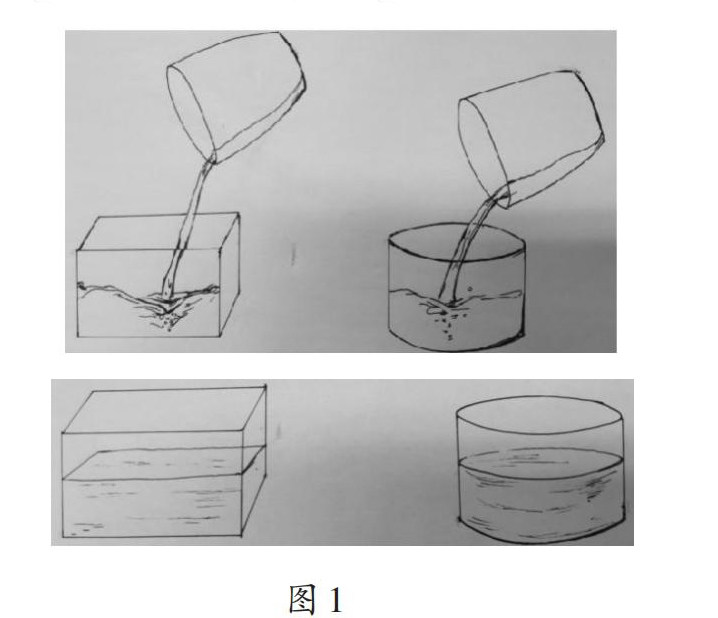 图 1