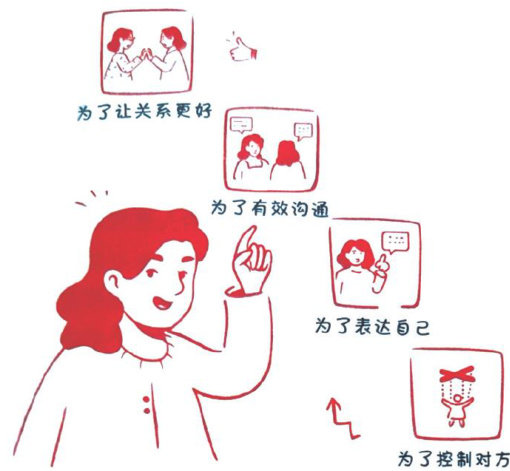 为了让关系更好

为了有效沟通

为了表达自己

为了控制对方