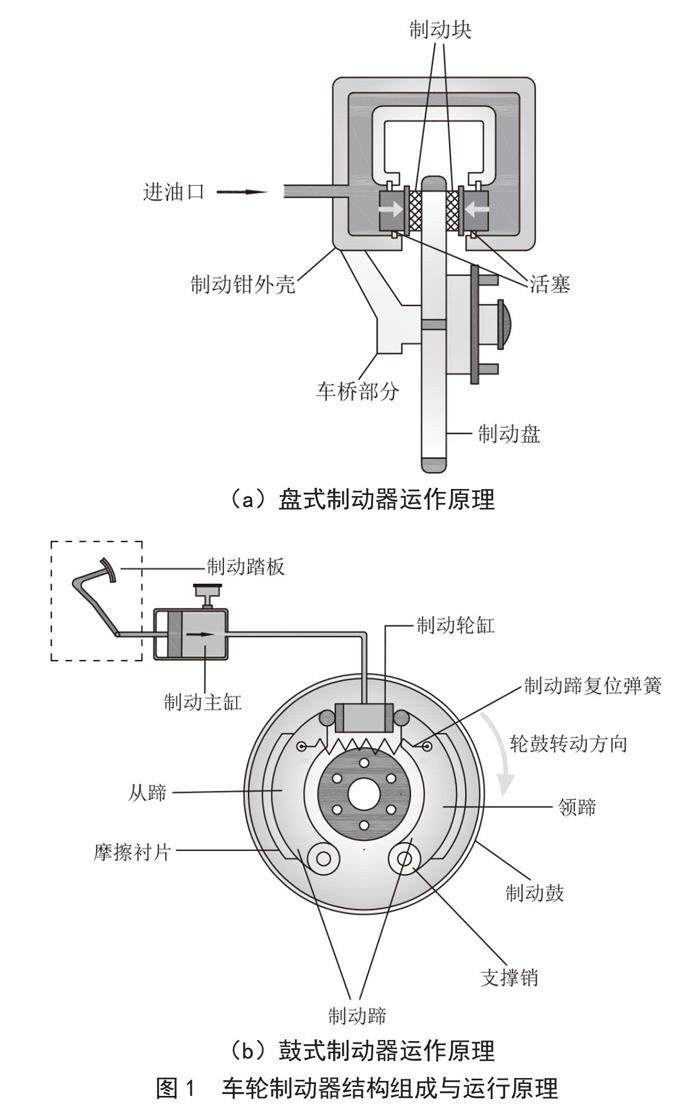 制动块

进油口

制动钳外壳

活塞

车桥部分

制动盘

（a）盘式制动器运作原理

制动踏板

制动轮缸

制动主缸

制动蹄复位弹簧

轮鼓转动方向

从蹄

领蹄

摩擦衬片

制动鼓

支撑销

制动蹄

（b）鼓式制动器运作原理

图 1　车轮制动器结构组成与运行原理