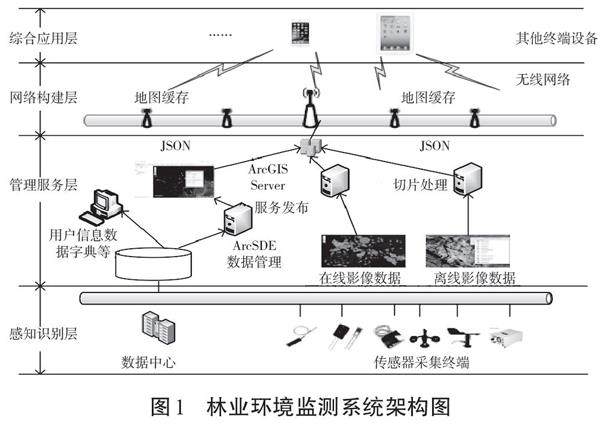 综合应用层

......

其他终端设备

无线网络

网络构建层

地图缓存

地图缓存

JSON

JSON

管理服务层

ArcGIS Server

服务发布

切片处理

用户信息数据字典等

ArcSDE 数据管理

在线影像数据

离线影像数据

感知识别层

数据中心

传感器采集终端

图1 林业环境监测系统架构图