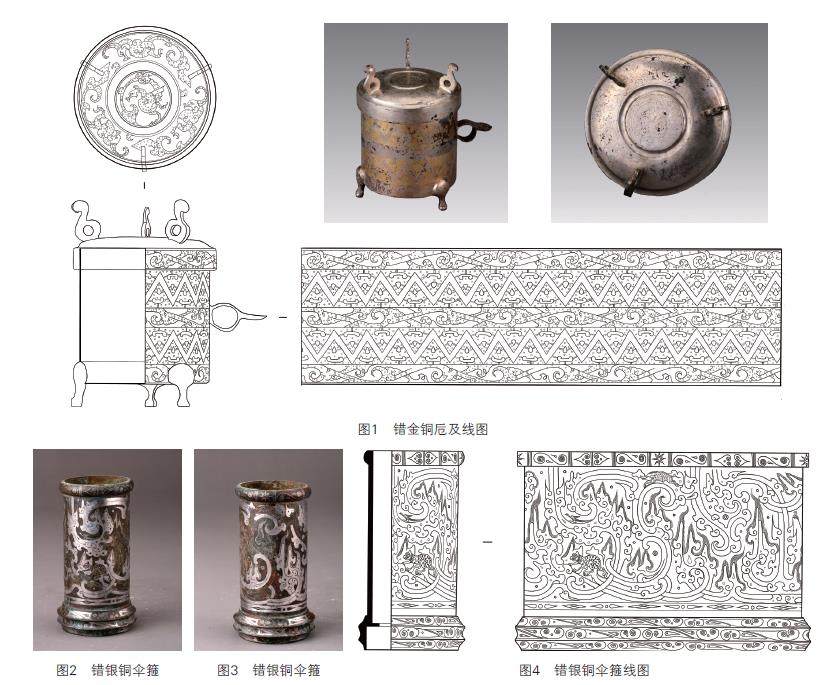 图1　错金铜卮及线图

图2　错银铜伞箍

图3　错银铜伞箍

图4　错银铜伞箍线图