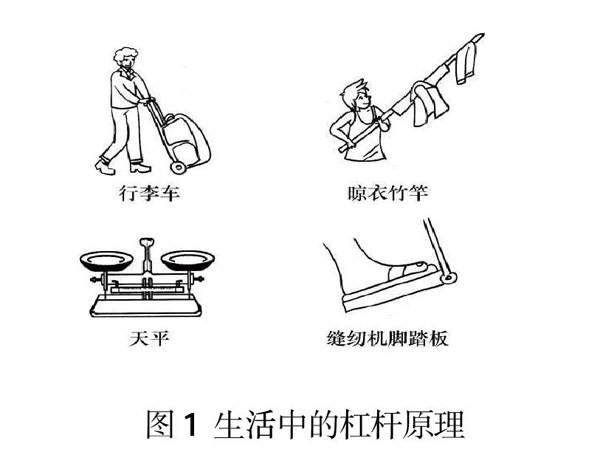 行李车

晾衣竹竿

天平

缝纫机脚踏板

图 1 生活中的杠杆原理