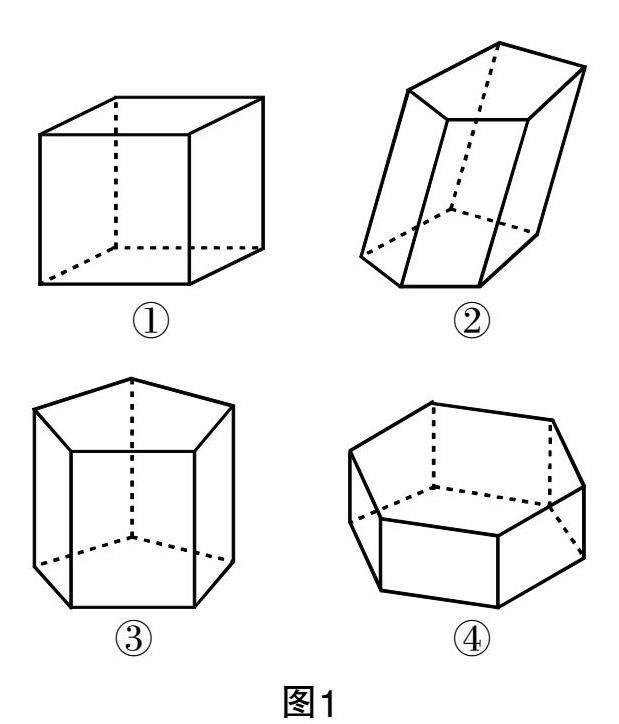 ①

②

③

④

图1