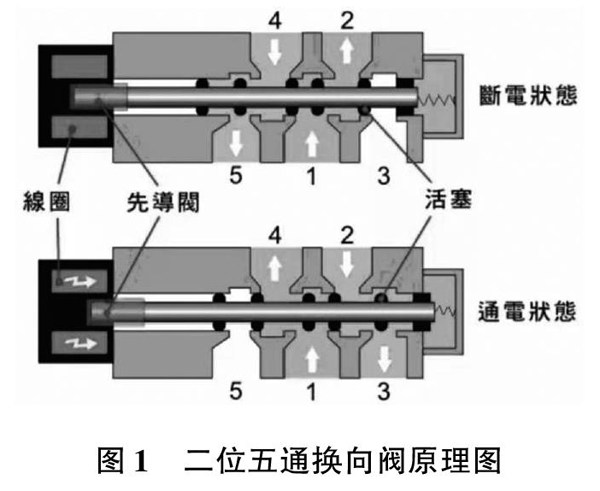 4 2

斷電狀態

5 1 3

線圈 先導閥 活塞

4 2

通電狀態

5 1 3

图 1 二位五通换向阀原理图