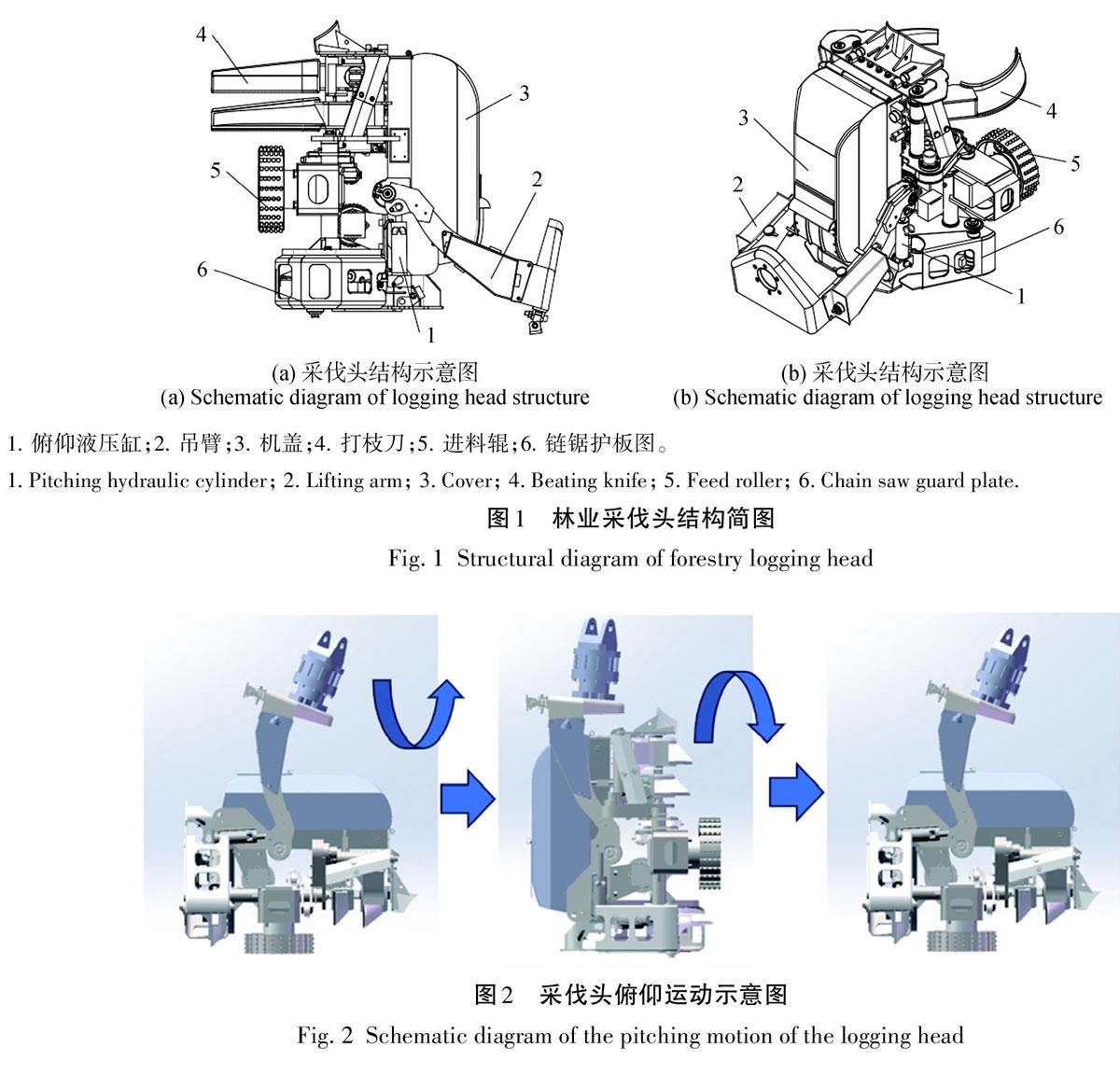 4

3

5

2

6

1

(a) 采伐头结构示意图
(a) Schematic diagram of logging head structure

3

4

5

2

6

1

(b) 采伐头结构示意图
(b) Schematic diagram of logging head structure

1. 俯仰液压缸；2. 吊臂；3. 机盖；4. 打枝刀；5. 进料辊；6. 链锯护板图。

1. Pitching hydraulic cylinder; 2. Lifting arm; 3. Cover; 4. Beating knife; 5. Feed roller; 6. Chain saw guard plate.

图1 林业采伐头结构简图

Fig. 1 Structural diagram of forestry logging head

图2 采伐头俯仰运动示意图

Fig. 2 Schematic diagram of the pitching motion of the logging head