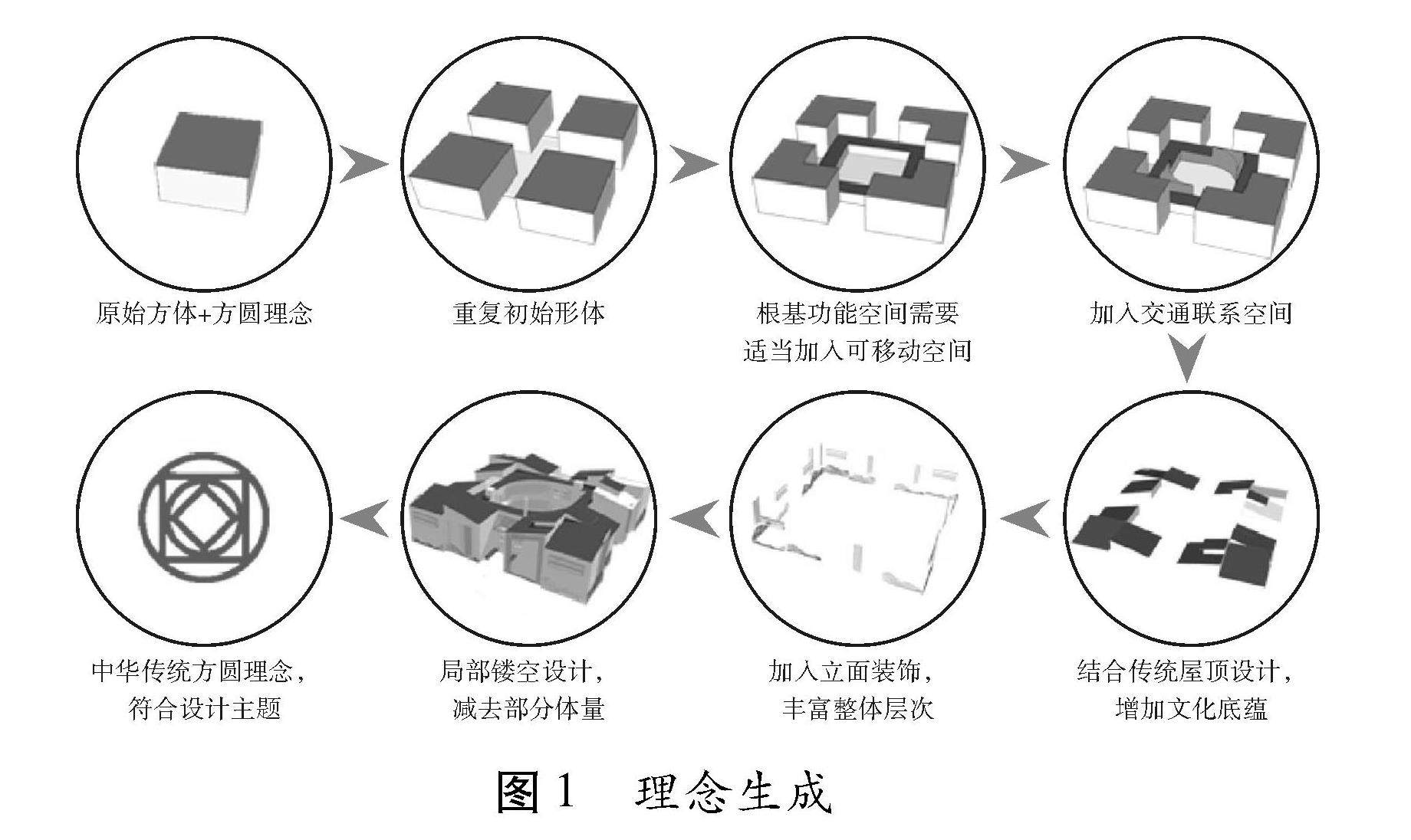 原始方体+方圆理念

重复初始形体

根基功能空间需要
适当加入可移动空间

加入交通联系空间

结合传统屋顶设计，
增加文化底蕴

加入立面装饰，
丰富整体层次

局部镂空设计，
减去部分体量

中华传统方圆理念，
符合设计主题

图 1　理念生成