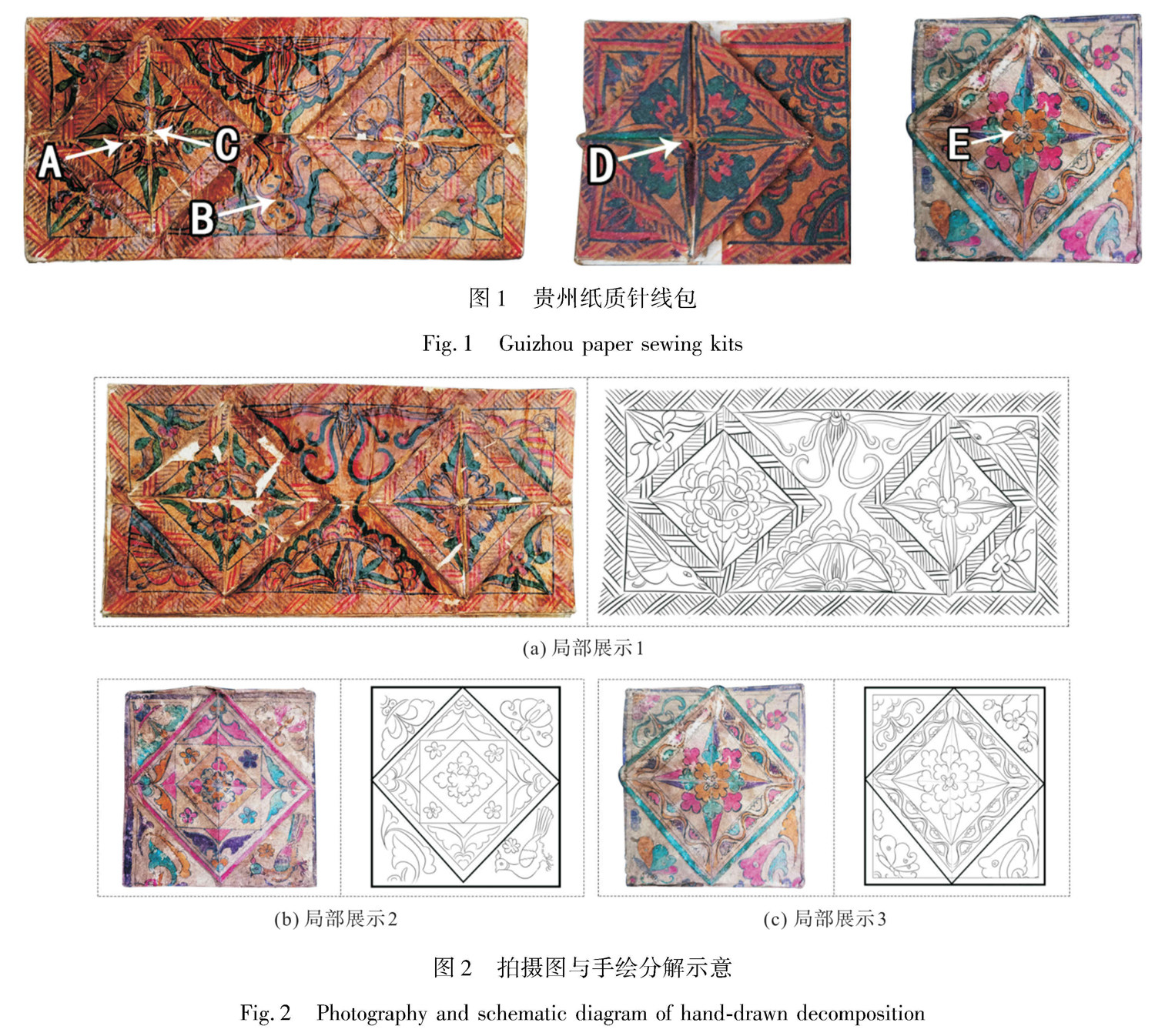 A
C
B
D
E

图 1　贵州纸质针线包

Fig. 1　Guizhou paper sewing kits

(a) 局部展示1

(b) 局部展示2

(c) 局部展示3

图 2　拍摄图与手绘分解示意

Fig. 2　Photography and schematic diagram of hand-drawn decomposition