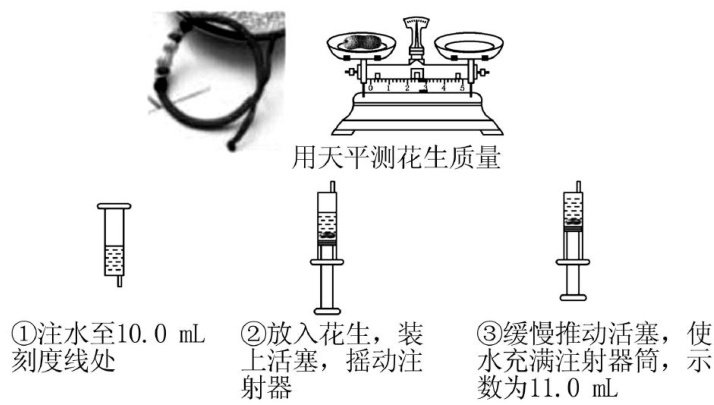 0 1 2 3 4 5

用天平测花生质量

①注水至10.0 mL刻度线处

②放入花生，装上活塞，摇动注射器

③缓慢推动活塞，使水充满注射器筒，示数为11.0 mL