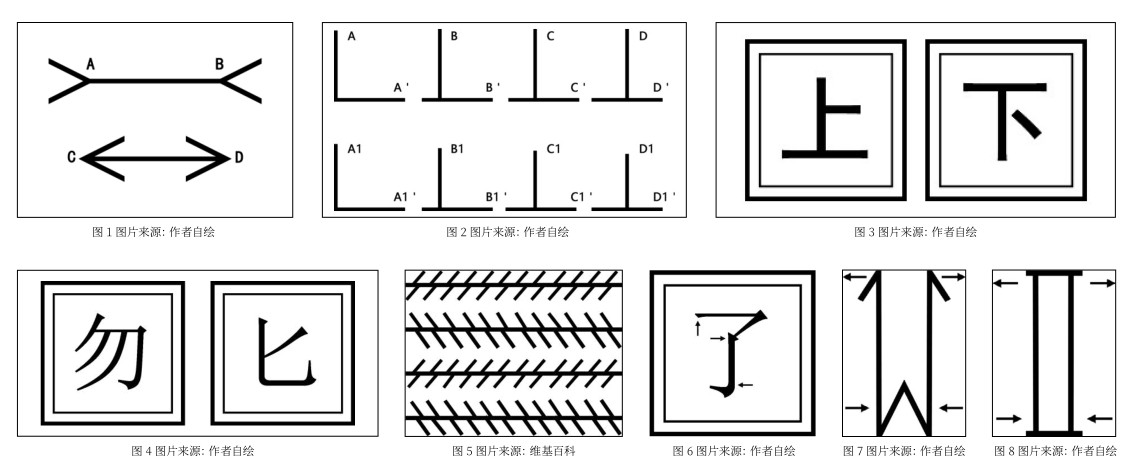 A B

C D

图 1 图片来源: 作者自绘

A A' B B' C C' D D'

A1 A1' B1 B1' C1 C1' D1 D1'

图 2 图片来源: 作者自绘

上 下

图 3 图片来源: 作者自绘

勿 匕

图 4 图片来源: 作者自绘

图 5 图片来源: 维基百科

了

图 6 图片来源: 作者自绘

图 7 图片来源: 作者自绘

图 8 图片来源: 作者自绘