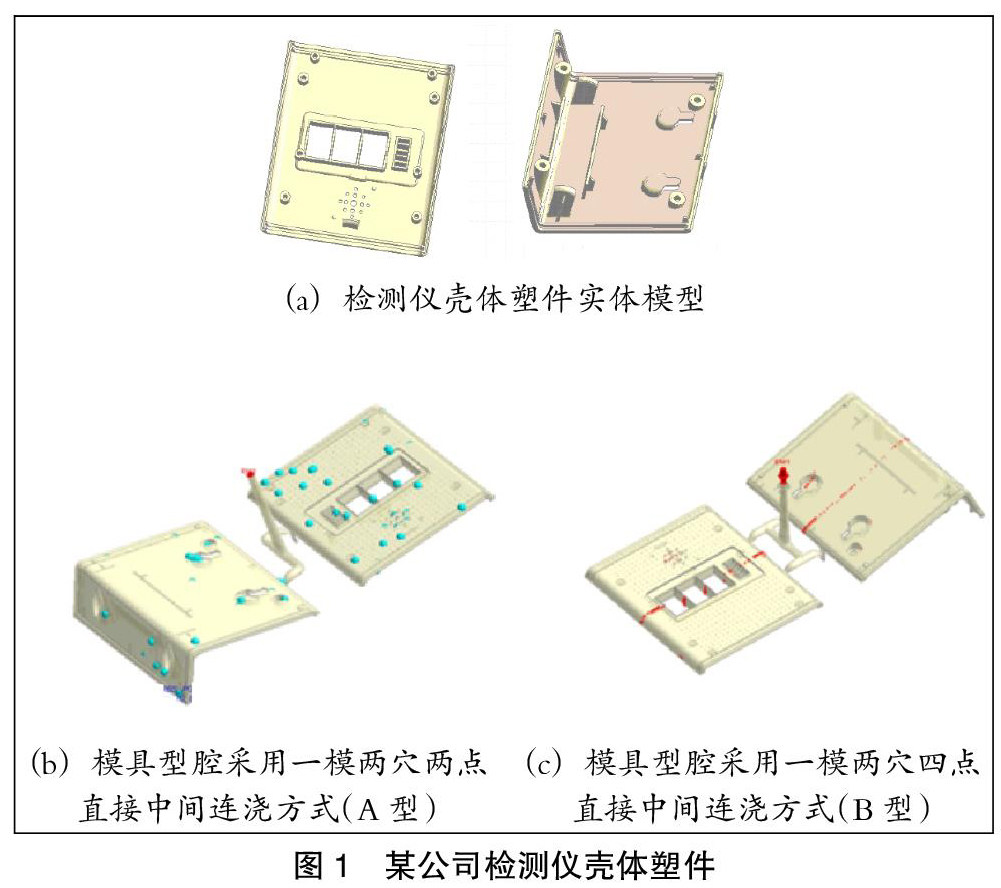 (a) 检测仪壳体塑件实体模型

(b) 模具型腔采用一模两穴两点直接中间连浇方式(A 型)

(c) 模具型腔采用一模两穴四点直接中间连浇方式(B 型)

图 1 某公司检测仪壳体塑件