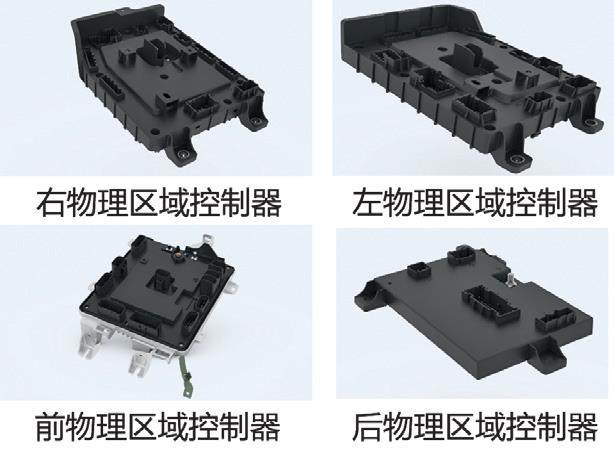 右物理区域控制器

左物理区域控制器

前物理区域控制器

后物理区域控制器