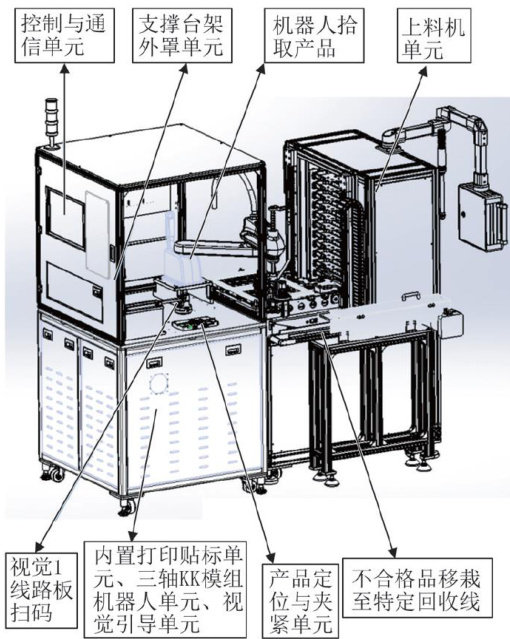 控制与通信单元

支撑台架外罩单元

机器人拾取产品

上料机单元

视觉1线路板扫码

内置打印贴标单元、三轴KK模组机器人单元、视觉引导单元

产品定位与夹紧单元

不合格品移栽至特定回收线