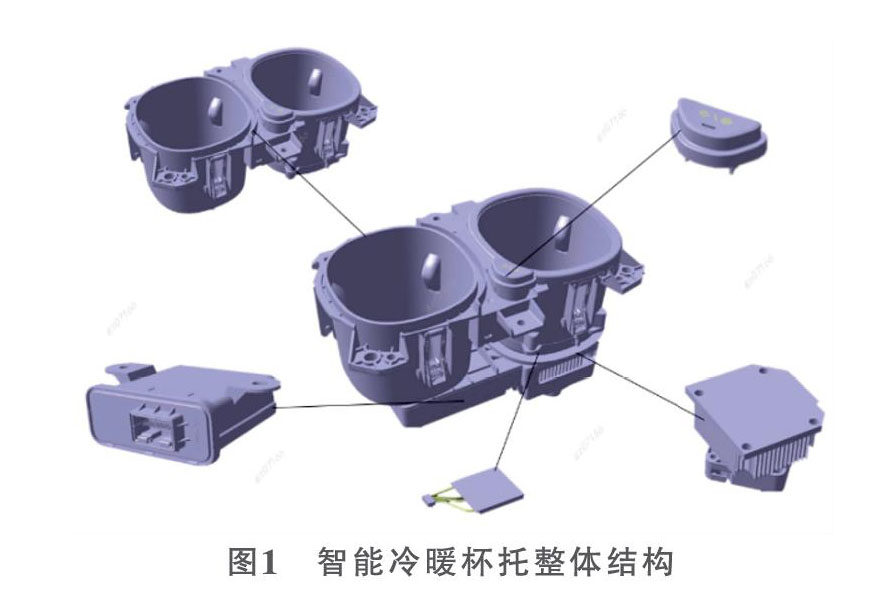 图1　智能冷暖杯托整体结构