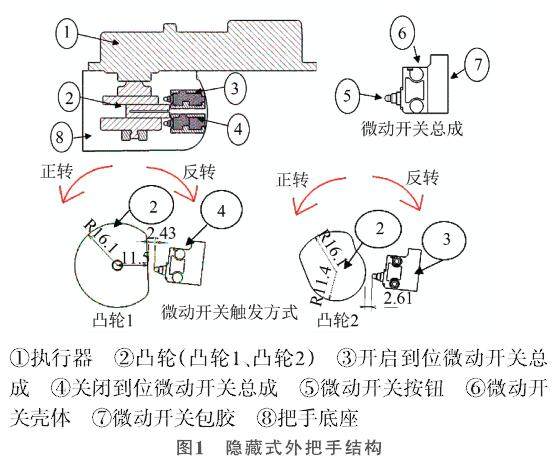 1
2
3
4
8
6
7
5
微动开关总成
正转
反转
2
4
R16.1
2.43
11.5
凸轮1
微动开关触发方式
正转
反转
2
3
R16.1
R11.4
2.61
凸轮2

①执行器 ②凸轮(凸轮1、凸轮2) ③开启到位微动开关总成 ④关闭到位微动开关总成 ⑤微动开关按钮 ⑥微动开关壳体 ⑦微动开关包胶 ⑧把手底座

图1 隐藏式外把手结构