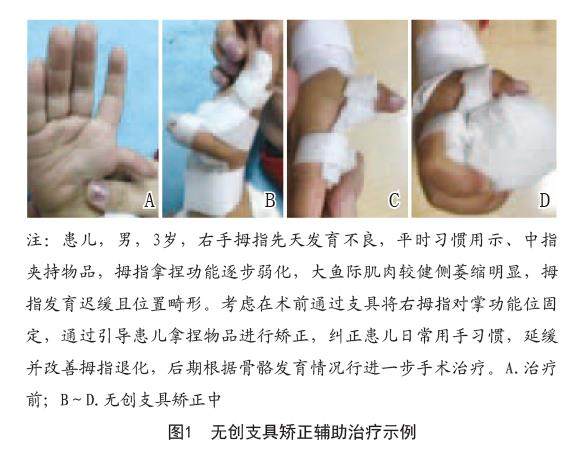 A B C D

注：患儿，男，3岁，右手拇指先天发育不良，平时习惯用示、中指夹持物品，拇指拿捏功能逐步弱化，大鱼际肌肉较健侧萎缩明显，拇指发育迟缓且位置畸形。考虑在术前通过支具将右拇指对掌功能位固定，通过引导患儿拿捏物品进行矫正，纠正患儿日常用手习惯，延缓并改善拇指退化，后期根据骨骼发育情况行进一步手术治疗。A.治疗前；B~D.无创支具矫正中

图1　无创支具矫正辅助治疗示例