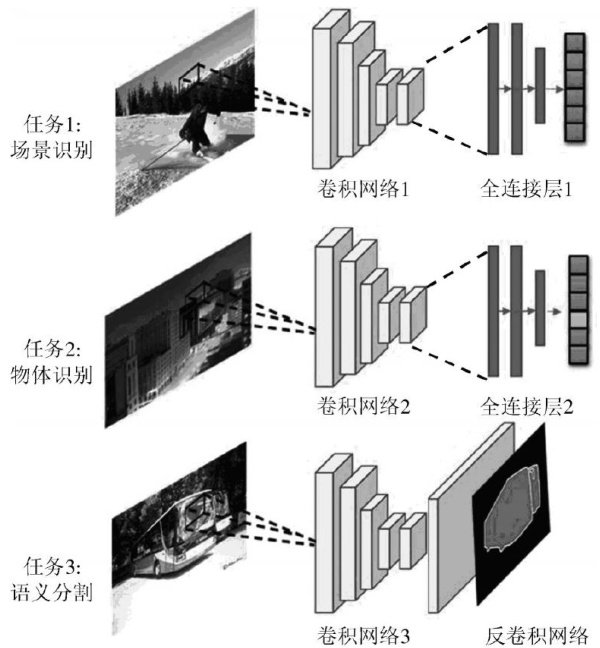 任务1:
场景识别

卷积网络1

全连接层1

任务2:
物体识别

卷积网络2

全连接层2

任务3:
语义分割

卷积网络3

反卷积网络