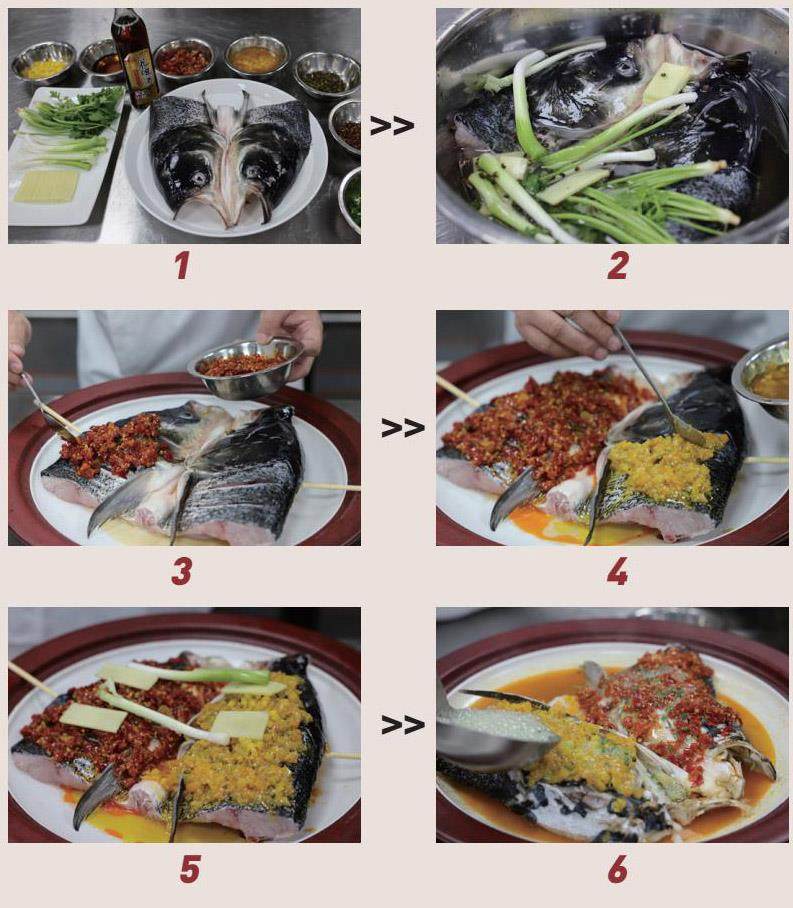 1

>>

2

3

>>

4

5

>>

6