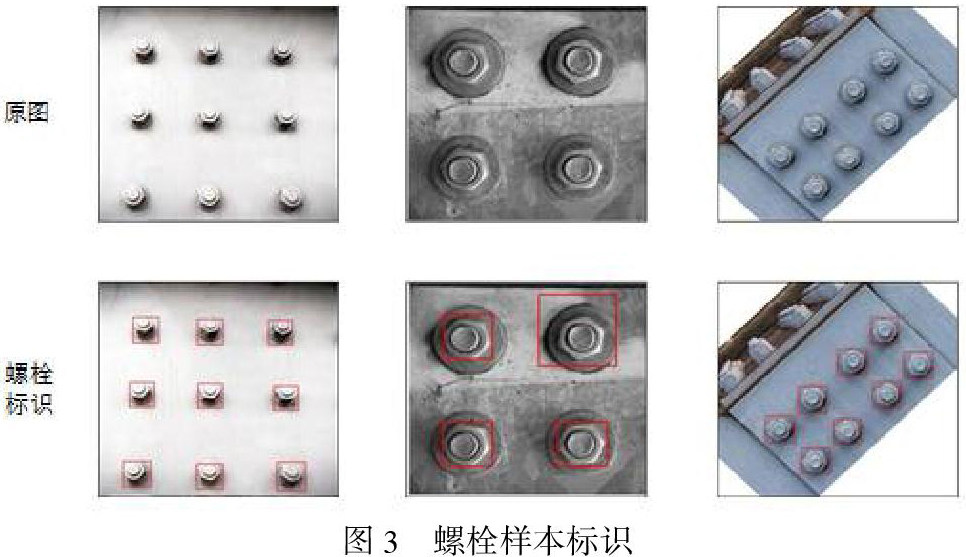 原图

螺栓标识

图 3 螺栓样本标识