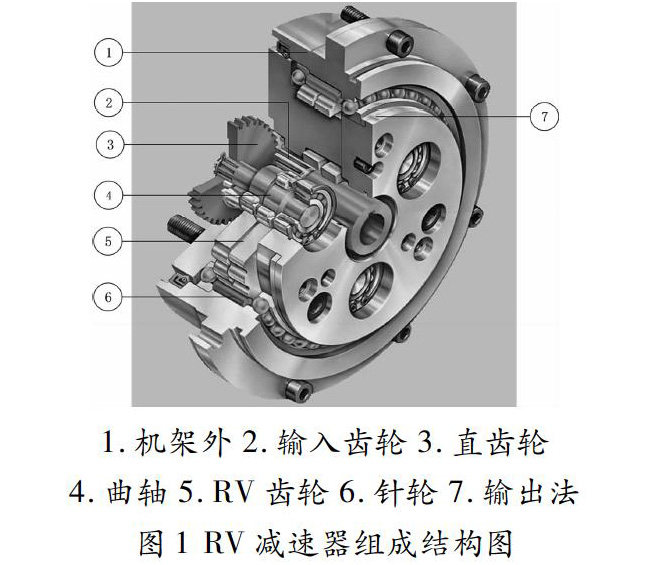 1
2
3
4
5
6
7

1. 机架外 2. 输入齿轮 3. 直齿轮
4. 曲轴 5. RV 齿轮 6. 针轮 7. 输出法
图 1 RV 减速器组成结构图