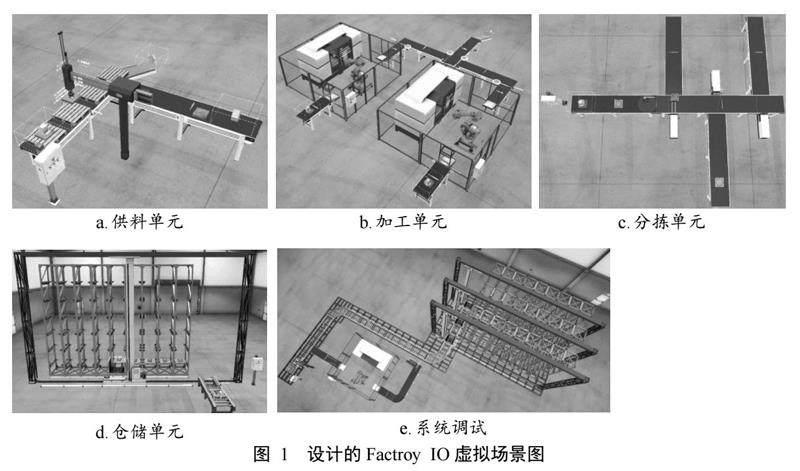 a. 供料单元

b. 加工单元

c. 分拣单元

d. 仓储单元

e. 系统调试

图 1 设计的 Factroy IO 虚拟场景图