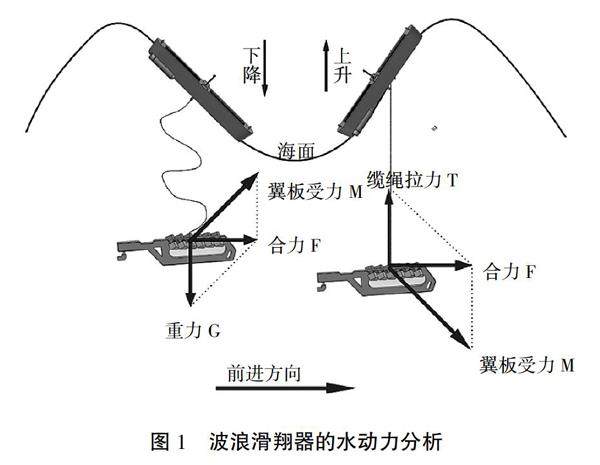 下降

上升

海面

翼板受力 M

缆绳拉力 T

合力 F

合力 F

重力 G

翼板受力 M

前进方向

图 1　波浪滑翔器的水动力分析