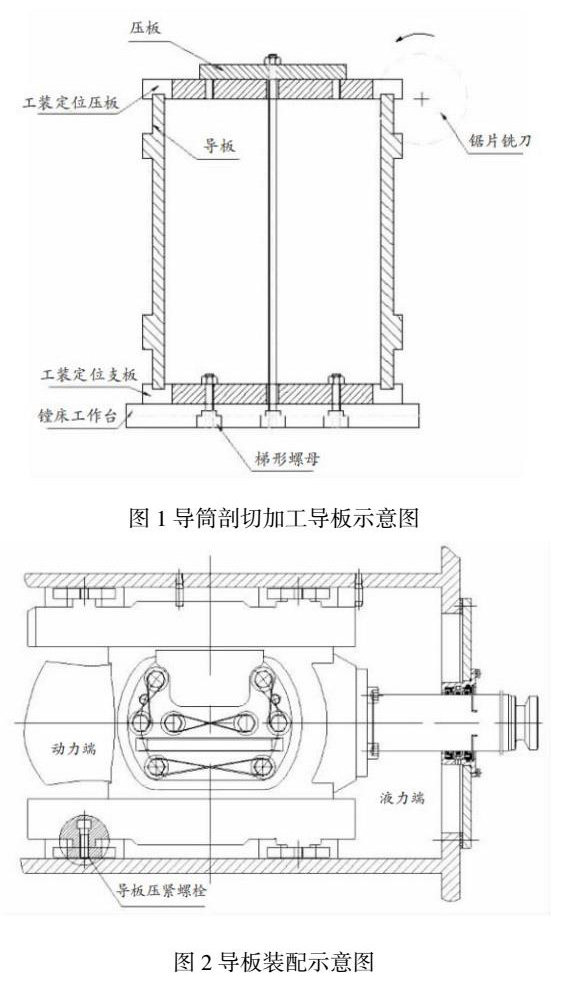 压板

工装定位压板

导板

锯片铣刀

工装定位支板

镗床工作台

梯形螺母

图 1 导筒剖切加工导板示意图

动力端

液力端

导板压紧螺栓

图 2 导板装配示意图