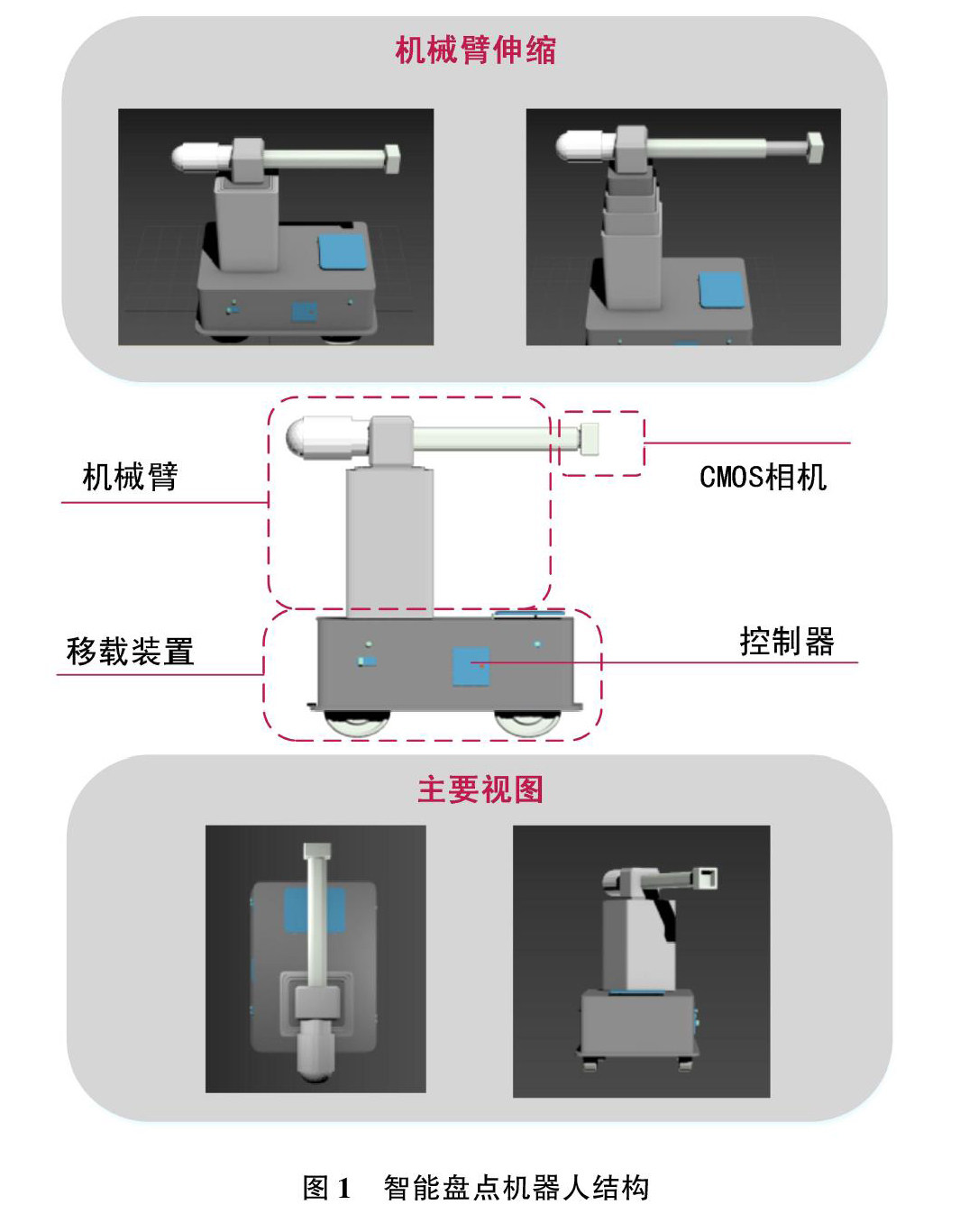 机械臂伸缩

机械臂

CMOS相机

移载装置

控制器

主要视图

图 1　智能盘点机器人结构