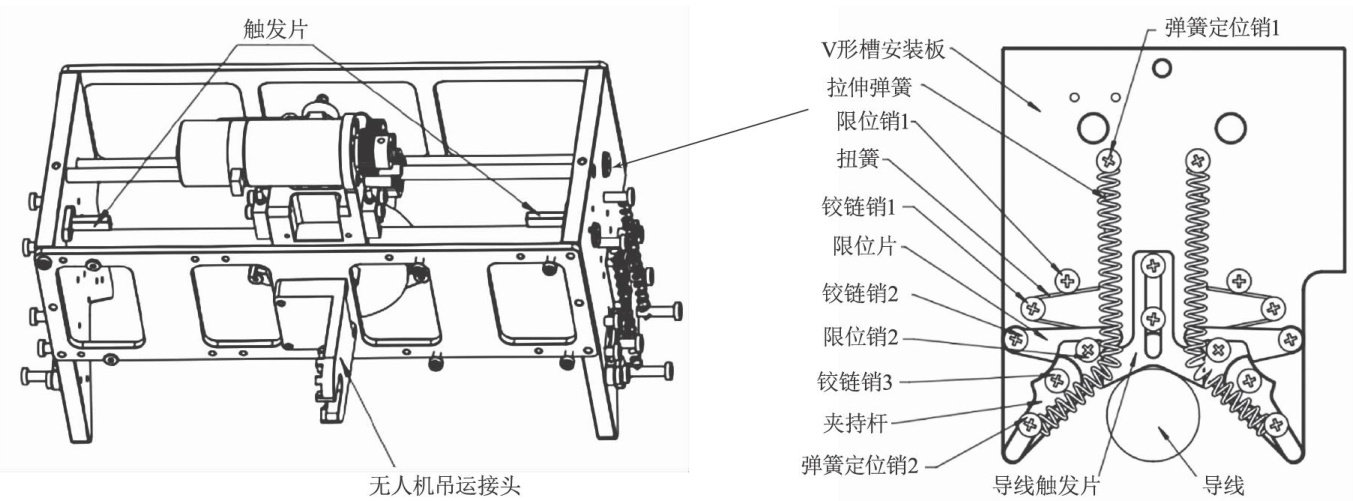 触发片

无人机吊运接头

V形槽安装板
拉伸弹簧
限位销1
扭簧
铰链销1
限位片
铰链销2
限位销2
铰链销3
夹持杆
弹簧定位销2
弹簧定位销1
导线触发片
导线